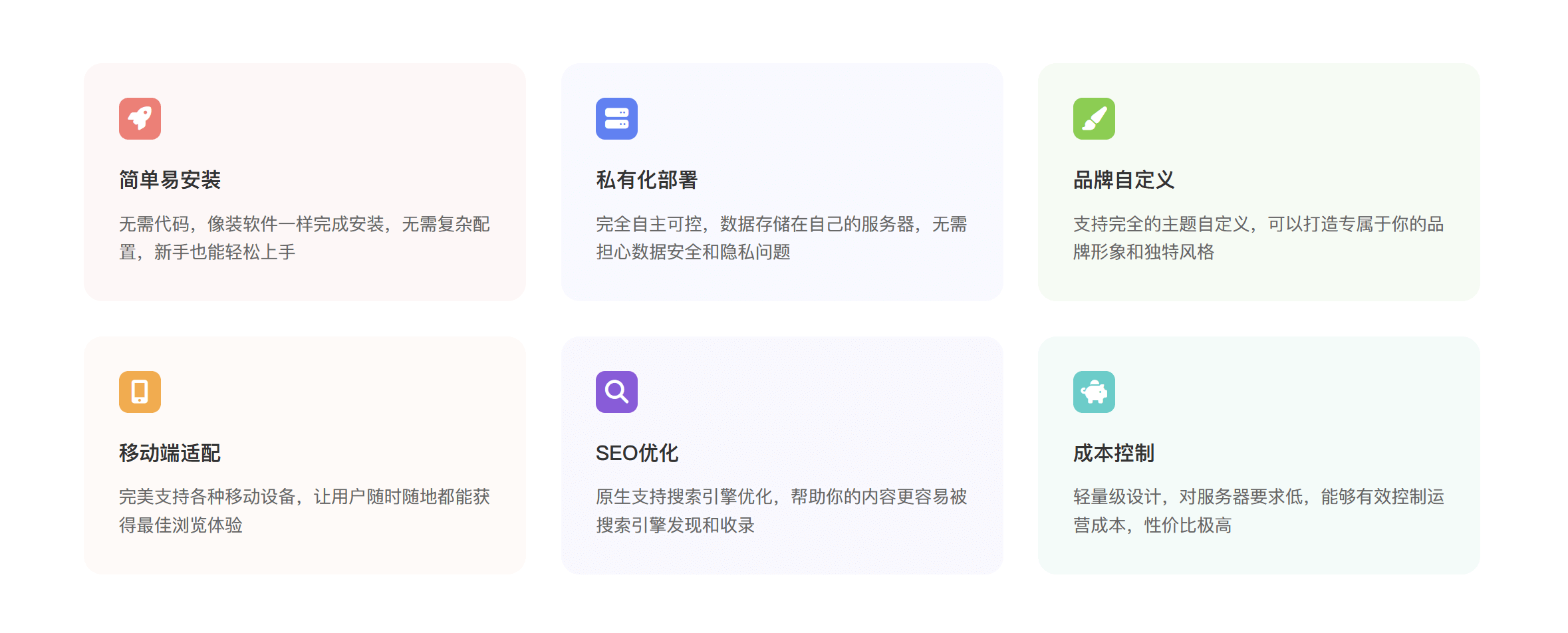 简单易安装

无需代码，像装软件一样完成安装，无需复杂配置，新手也能轻松上手

私有化部署

完全自主可控，数据存储在自己的服务器，无需担心数据安全和隐私问题

品牌自定义

支持完全的主题自定义，可以打造专属于你的品牌形象和独特风格

移动端适配

完美支持各种移动设备，让用户随时随地都能获得最佳浏览体验

SEO优化

原生支持搜索引擎优化，帮助你的内容更容易被搜索引擎发现和收录

成本控制

轻量级设计，对服务器要求低，能够有效控制运营成本，性价比极高